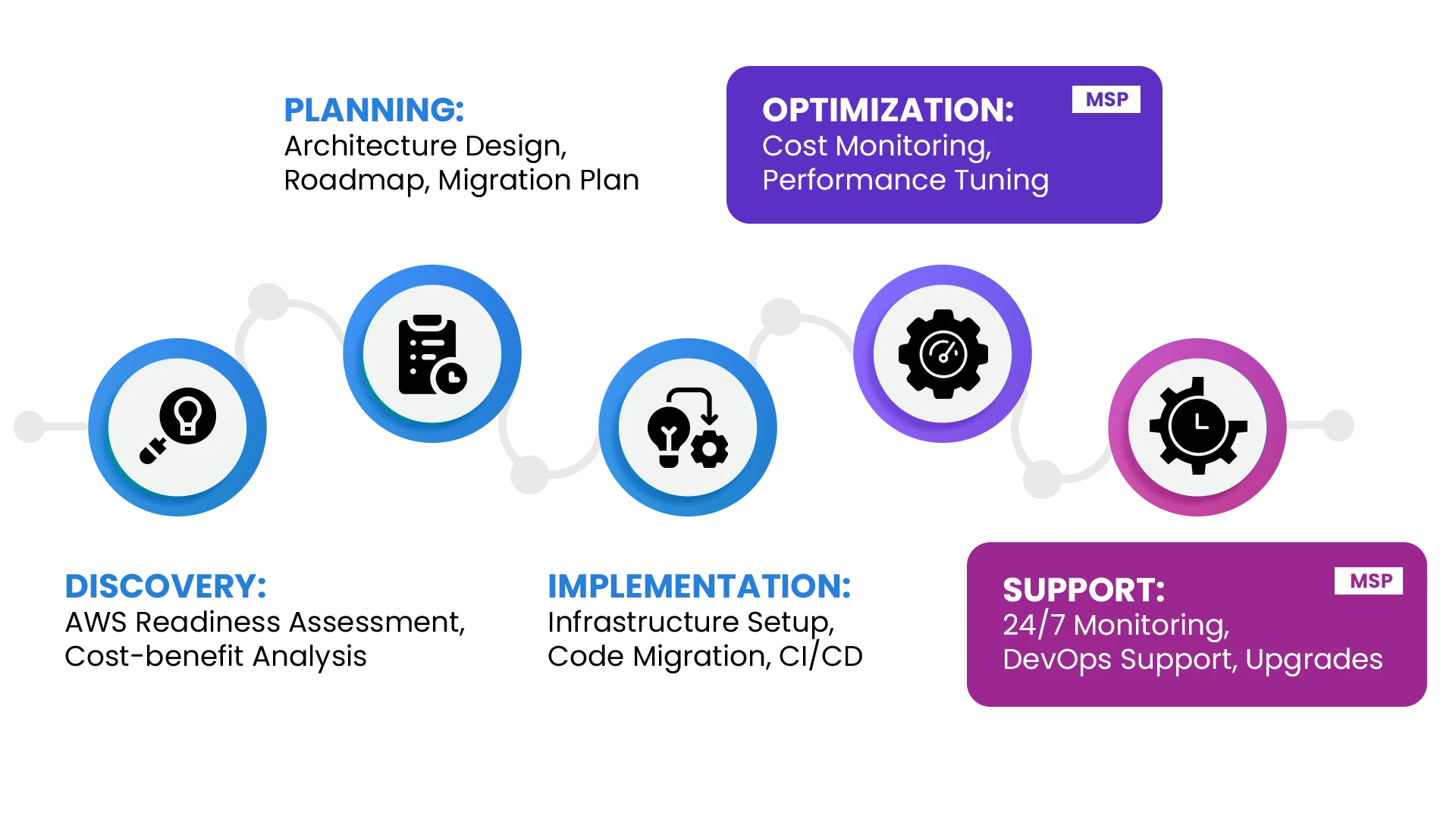 PLANNING:
Architecture Design, Roadmap, Migration Plan

OPTIMIZATION:
MSP
Cost Monitoring, Performance Tuning

DISCOVERY:
AWS Readiness Assessment, Cost-benefit Analysis

IMPLEMENTATION:
Infrastructure Setup, Code Migration, CI/CD

SUPPORT:
MSP
24/7 Monitoring, DevOps Support, Upgrades