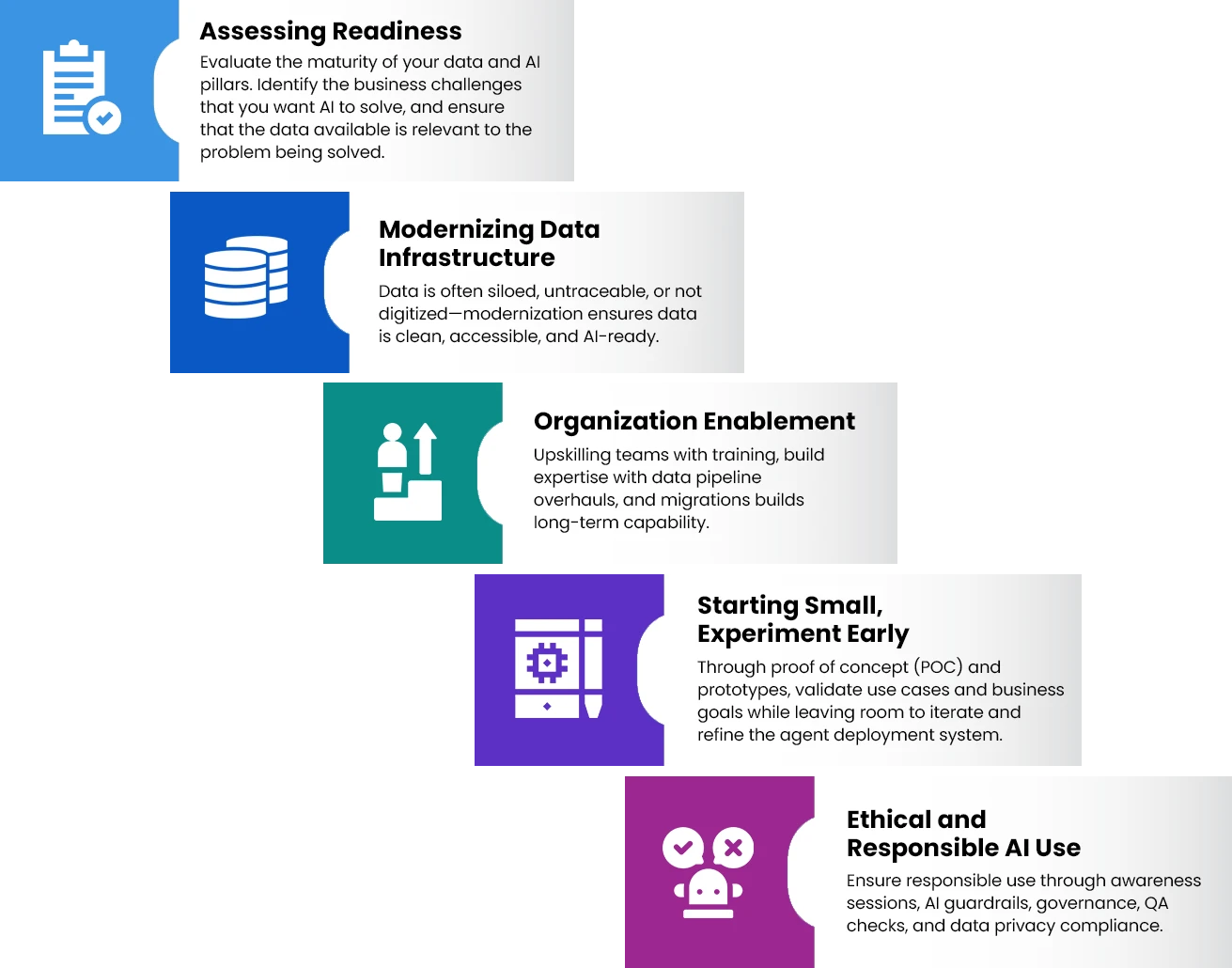 Assessing Readiness
Evaluate the maturity of your data and AI pillars. Identify the business challenges that you want AI to solve, and ensure that the data available is relevant to the problem being solved.

Modernizing Data Infrastructure
Data is often siloed, untraceable, or not digitized—modernization ensures data is clean, accessible, and AI-ready.

Organization Enablement
Upskilling teams with training, build expertise with data pipeline overhauls, and migrations builds long-term capability.

Starting Small, Experiment Early
Through proof of concept (POC) and prototypes, validate use cases and business goals while leaving room to iterate and refine the agent deployment system.

Ethical and Responsible AI Use
Ensure responsible use through awareness sessions, AI guardrails, governance, QA checks, and data privacy compliance.