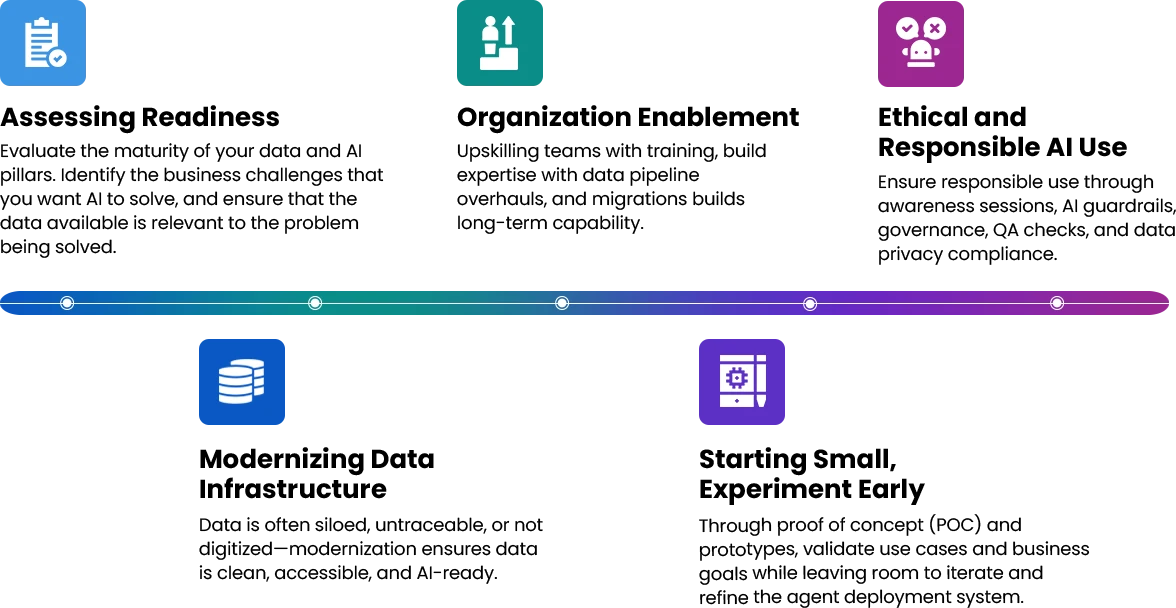 Assessing Readiness

Evaluate the maturity of your data and AI pillars. Identify the business challenges that you want AI to solve, and ensure that the data available is relevant to the problem being solved.

Organization Enablement

Upskilling teams with training, build expertise with data pipeline overhauls, and migrations builds long-term capability.

Ethical and Responsible AI Use

Ensure responsible use through awareness sessions, AI guardrails, governance, QA checks, and data privacy compliance.

Modernizing Data Infrastructure

Data is often siloed, untraceable, or not digitized—modernization ensures data is clean, accessible, and AI-ready.

Starting Small, Experiment Early

Through proof of concept (POC) and prototypes, validate use cases and business goals while leaving room to iterate and refine the agent deployment system.