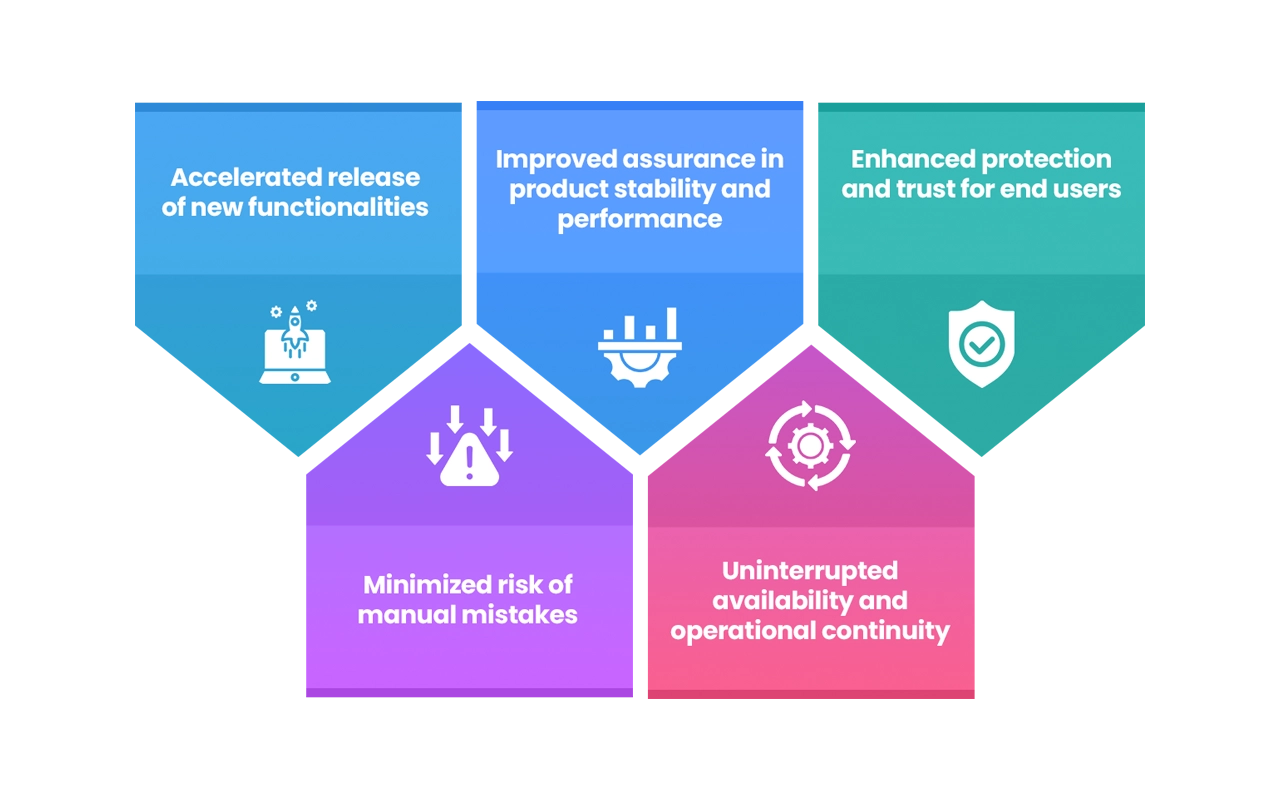 Accelerated release of new functionalities

Improved assurance in product stability and performance

Enhanced protection and trust for end users

Minimized risk of manual mistakes

Uninterrupted availability and operational continuity